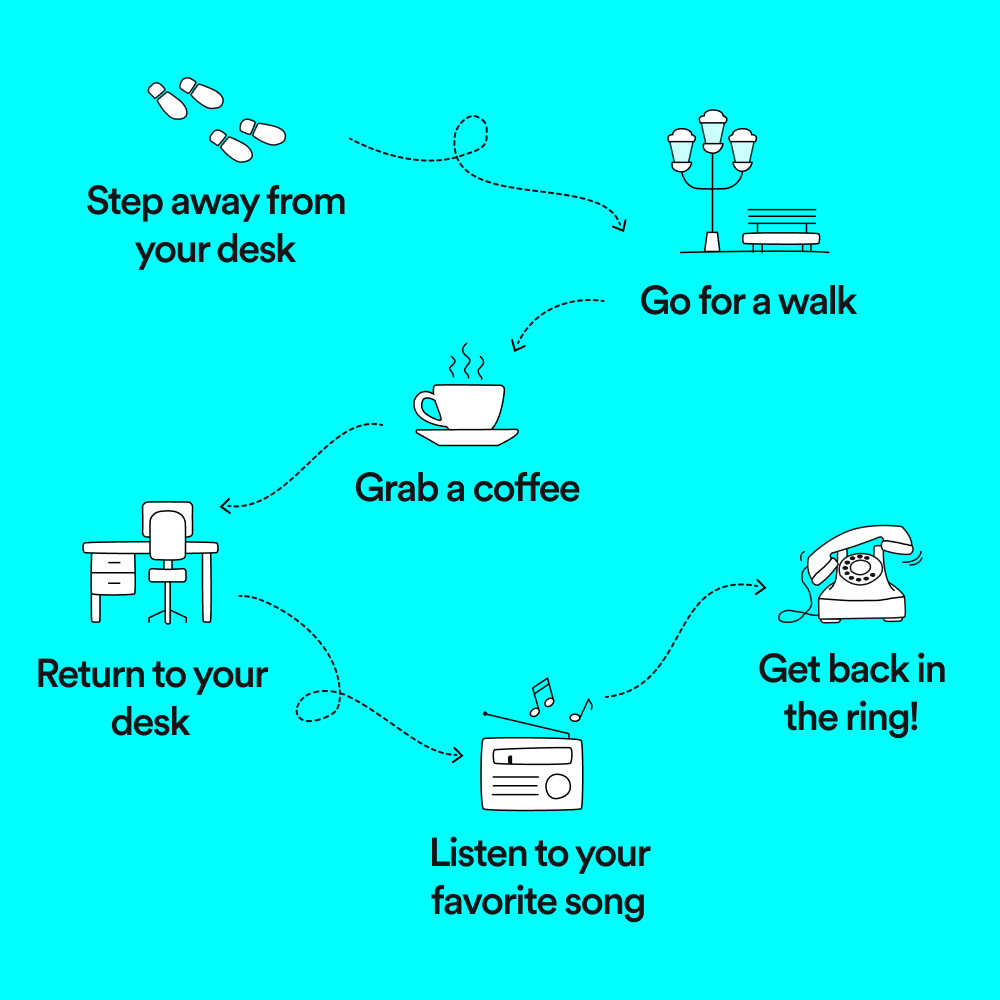 Step away from your desk

Go for a walk

Grab a coffee

Return to your desk

Listen to your favorite song

Get back in the ring!