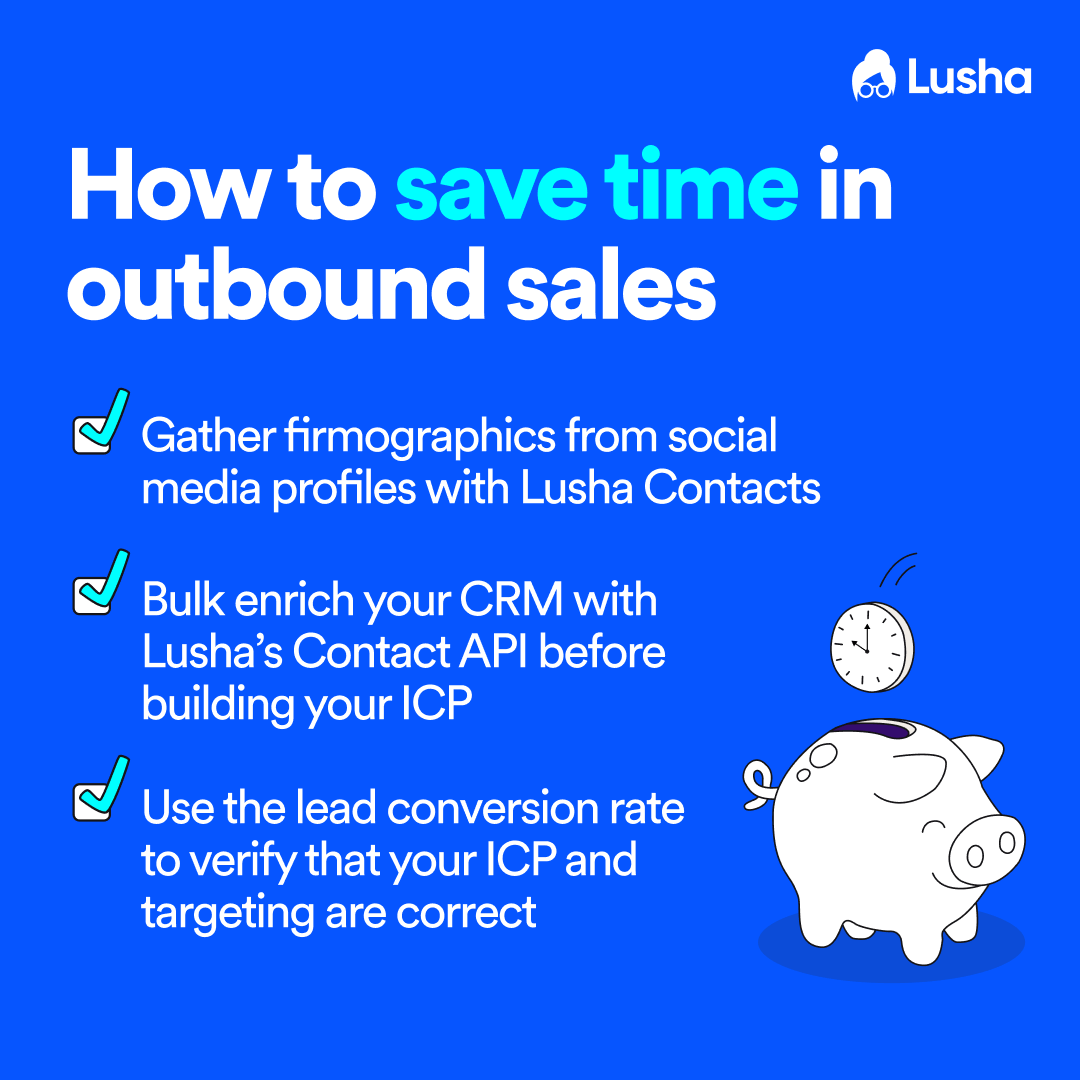 Lusha

How to save time in outbound sales

☑ Gather firmographics from social media profiles with Lusha Contacts

☑ Bulk enrich your CRM with Lusha's Contact API before building your ICP

☑ Use the lead conversion rate to verify that your ICP and targeting are correct