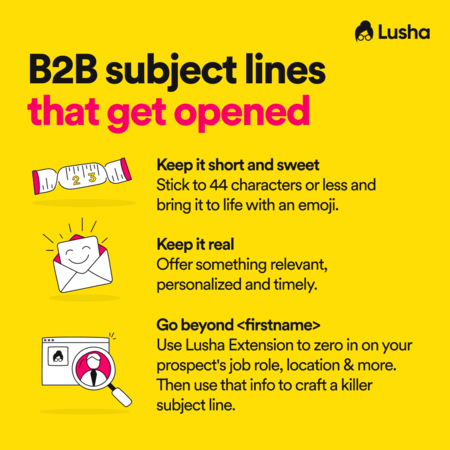 Lusha

B2B subject lines that get opened

2 3

Keep it short and sweet
Stick to 44 characters or less and bring it to life with an emoji.

Keep it real
Offer something relevant, personalized and timely.

Go beyond <firstname>
Use Lusha Extension to zero in on your prospect's job role, location & more. Then use that info to craft a killer subject line.